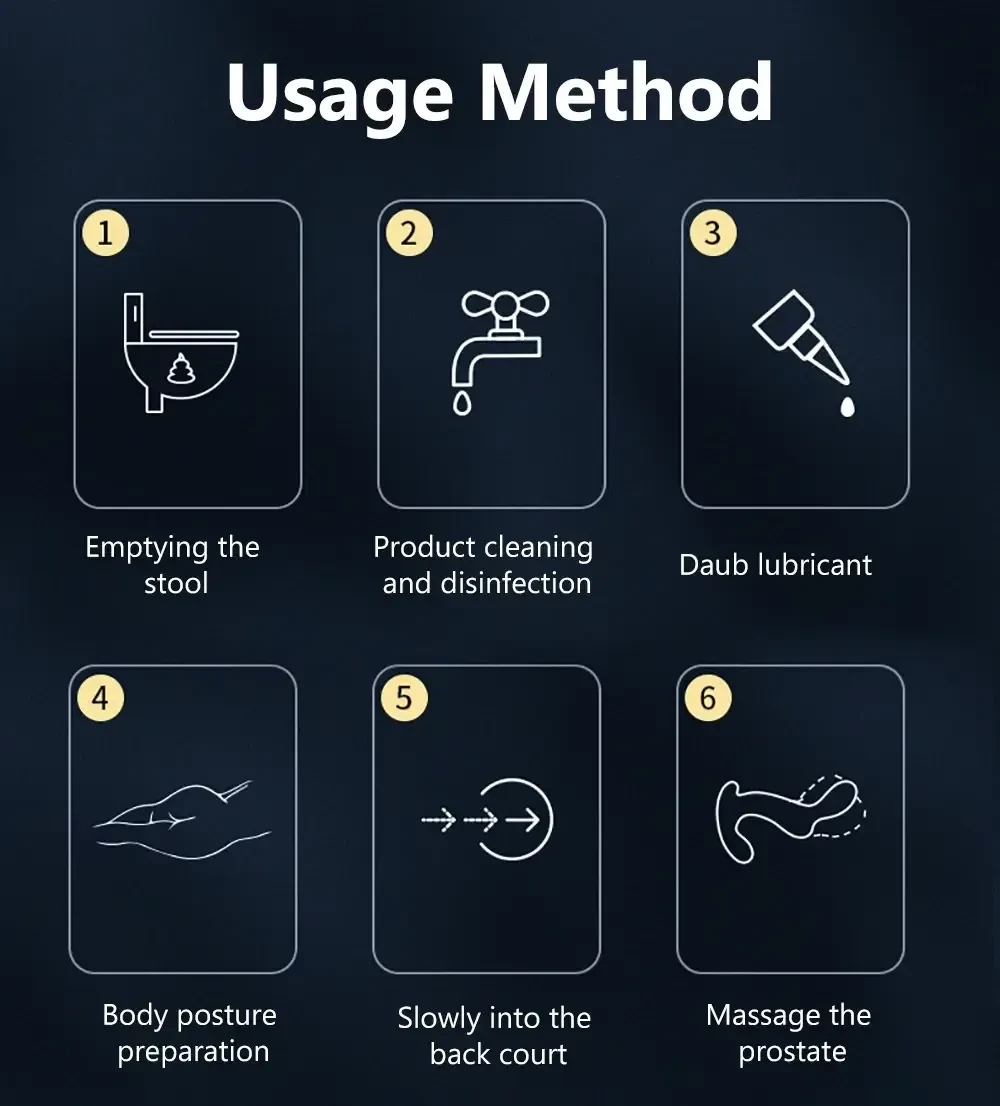 Usage Method

1

Emptying the stool

2

Product cleaning and disinfection

3

Daub lubricant

4

Body posture preparation

5

Slowly into the back court

6

Massage the prostate