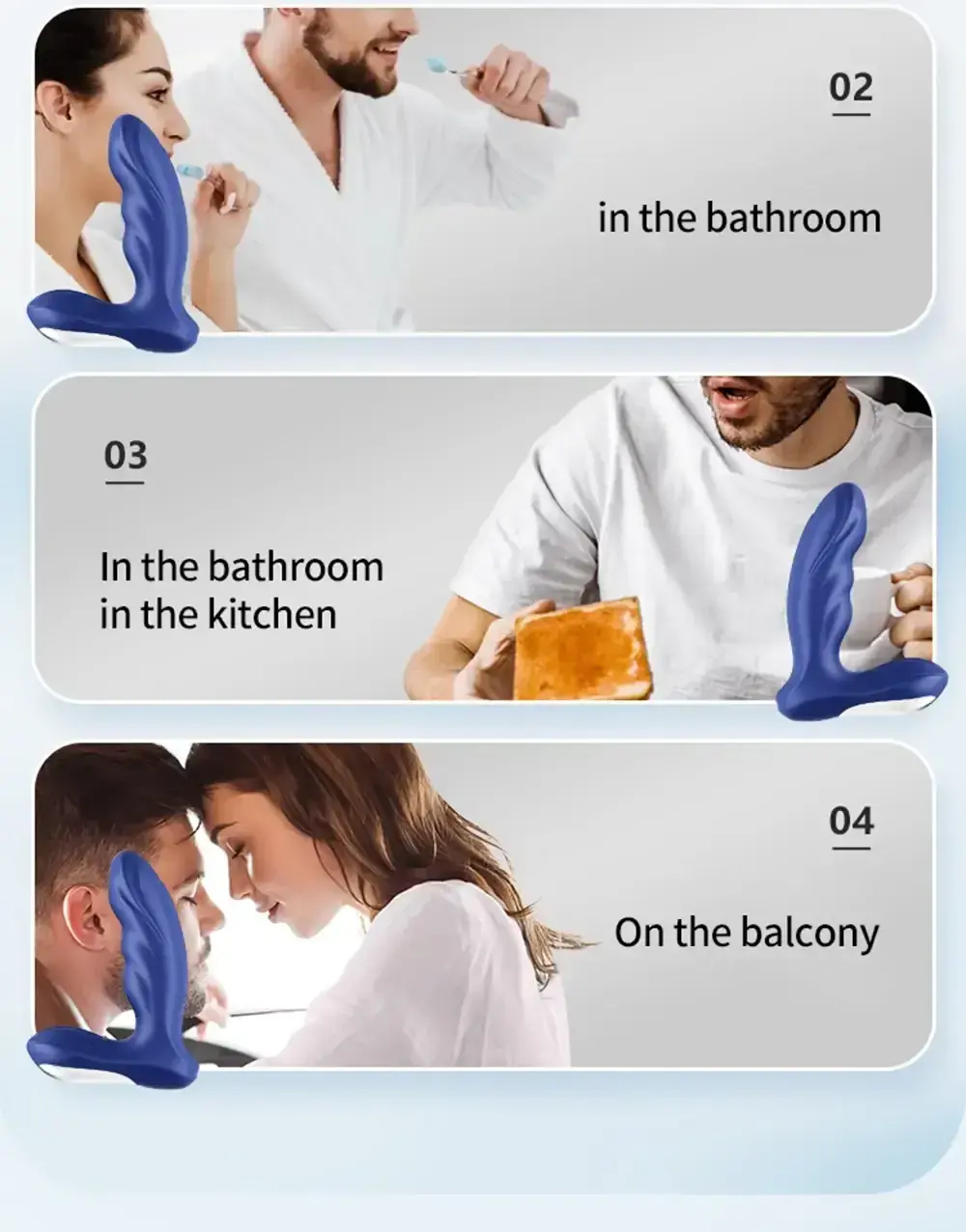 02

in the bathroom

03

In the bathroom
in the kitchen

04

On the balcony