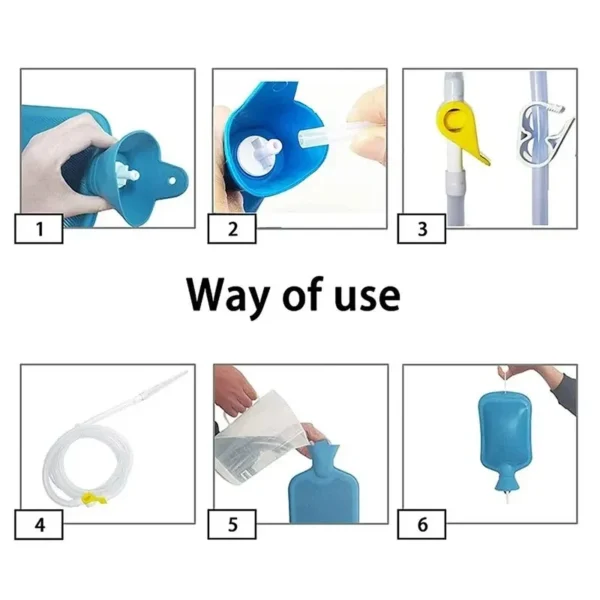 1

2

3

Way of use

4

5

6