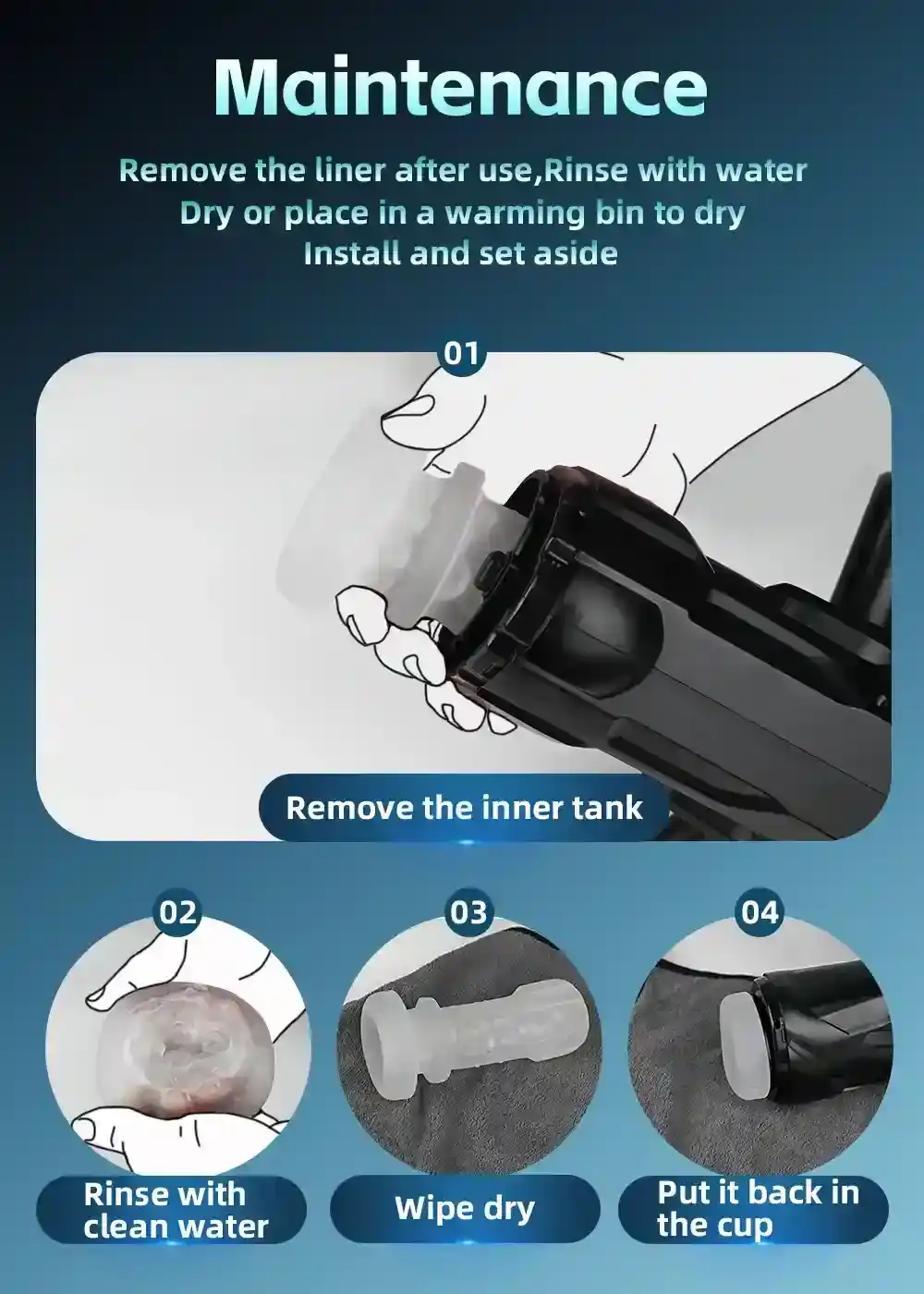 Maintenance

Remove the liner after use,Rinse with water
Dry or place in a warming bin to dry
Install and set aside

01

Remove the inner tank

02

Rinse with clean water

03

Wipe dry

04

Put it back in the cup