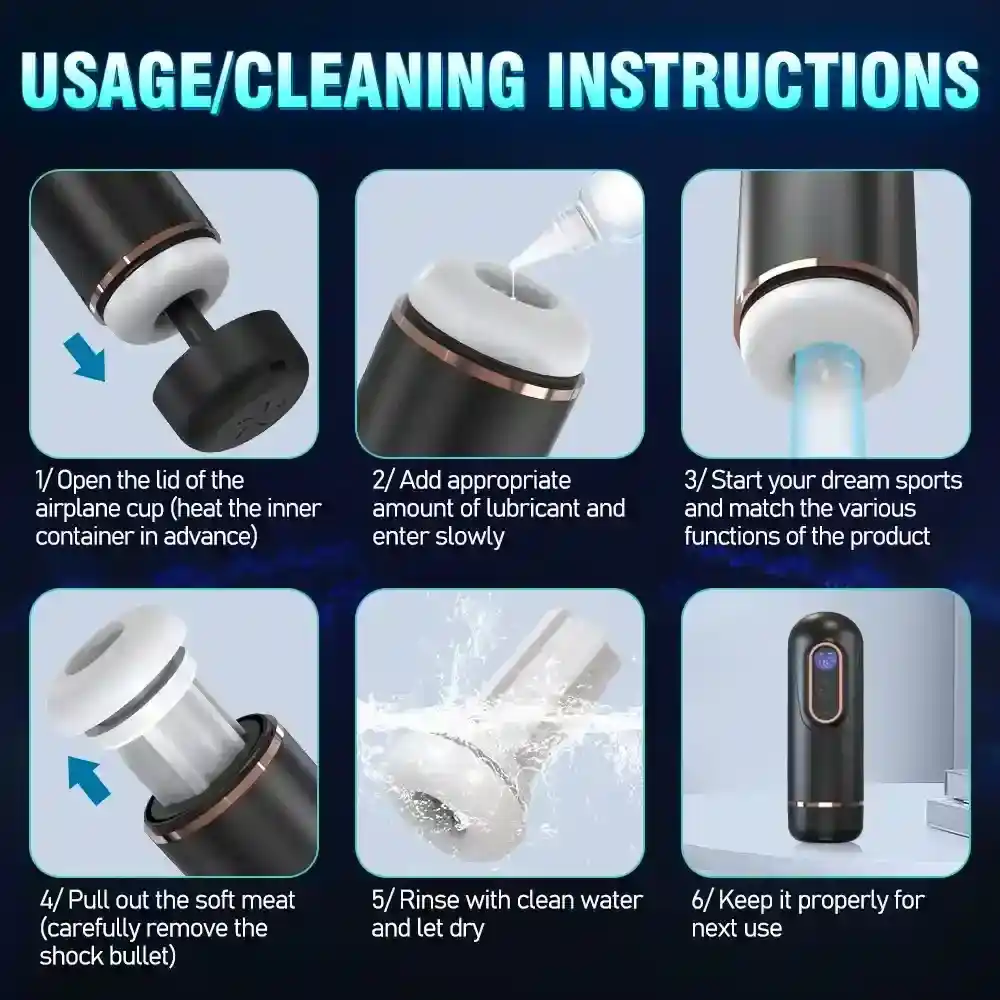 USAGE/CLEANING INSTRUCTIONS

1/ Open the lid of the airplane cup (heat the inner container in advance)

2/ Add appropriate amount of lubricant and enter slowly

3/ Start your dream sports and match the various functions of the product

4/ Pull out the soft meat (carefully remove the shock bullet)

5/ Rinse with clean water and let dry

6/ Keep it properly for next use