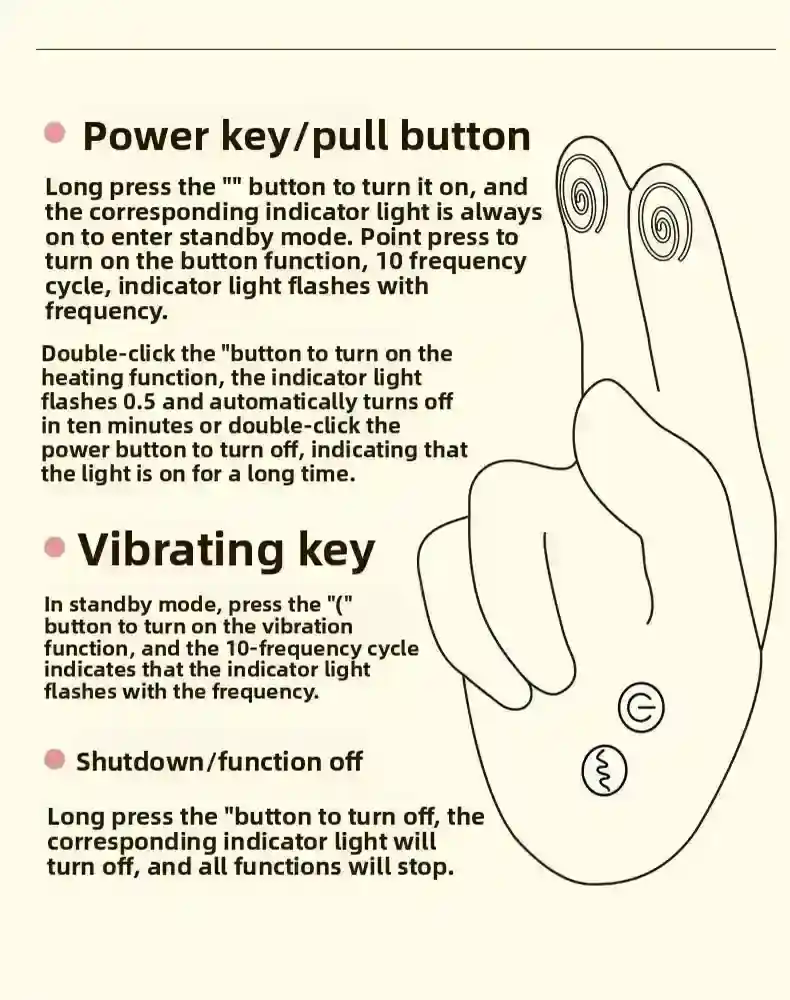 Power key/pull button

Long press the "" button to turn it on, and the corresponding indicator light is always on to enter standby mode. Point press to turn on the button function, 10 frequency cycle, indicator light flashes with frequency.

Double-click the "button to turn on the heating function, the indicator light flashes 0.5 and automatically turns off in ten minutes or double-click the power button to turn off, indicating that the light is on for a long time.

Vibrating key

In standby mode, press the "(" button to turn on the vibration function, and the 10-frequency cycle indicates that the indicator light flashes with the frequency.

Shutdown/function off

Long press the "button to turn off, the corresponding indicator light will turn off, and all functions will stop.